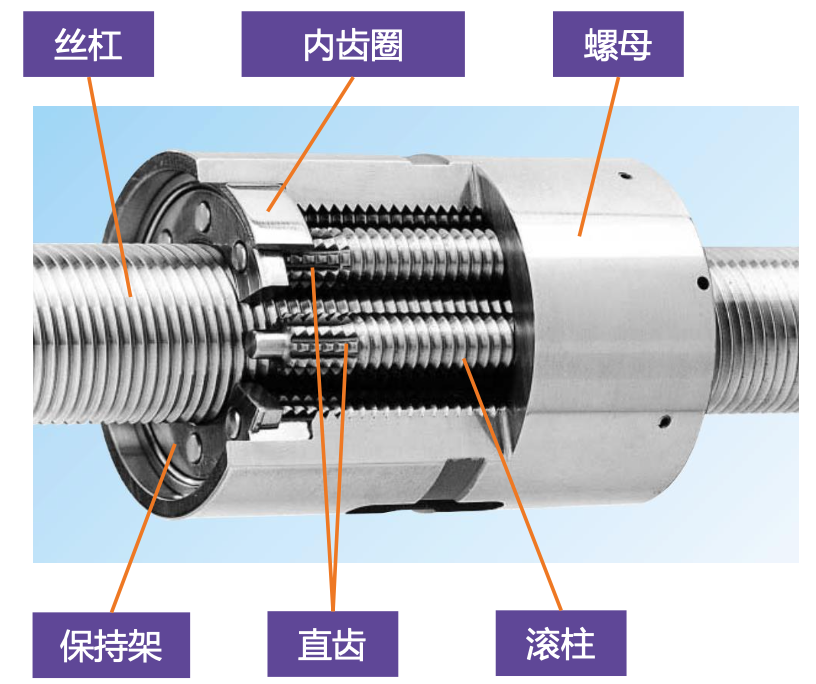 丝杠

内齿圈

螺母

保持架

直齿

滚柱